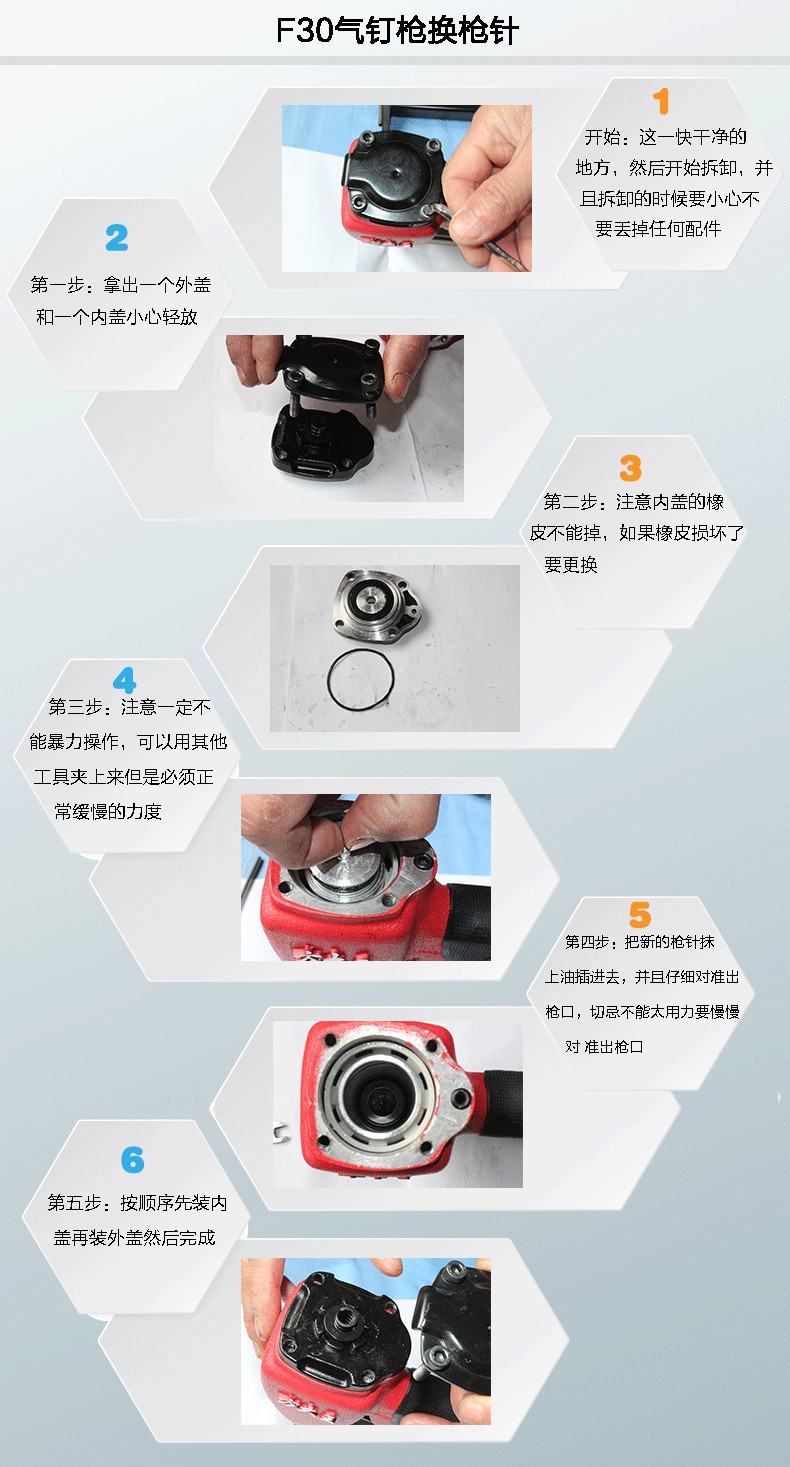 F30气钉枪换枪针

1
开始：这一快干净的地方，然后开始拆卸，并且拆卸的时候要小心不要丢掉任何配件

2
第一步：拿出一个外盖和一个内盖小心轻放

3
第二步：注意内盖的橡皮不能掉，如果橡皮损坏了要更换

4
第三步：注意一定不能暴力操作，可以用其他工具夹上来但是必须正常缓慢的力度

5
第四步：把新的枪针抹上油插进去，并且仔细对准出枪口，切忌不能太用力要慢慢对 准出枪口

6
第五步：按顺序先装内盖再装外盖然后完成